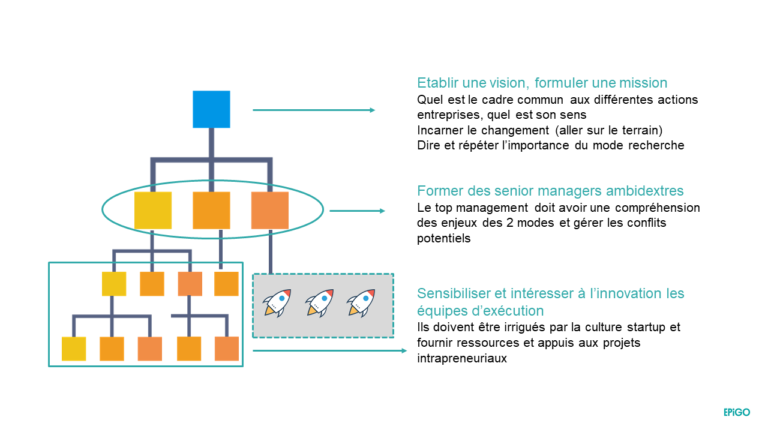 Etablir une vision, formuler une mission
Quel est le cadre commun aux différentes actions entreprises, quel est son sens
Incarner le changement (aller sur le terrain)
Dire et répéter l'importance du mode recherche

Former des senior managers ambidextres
Le top management doit avoir une compréhension des enjeux des 2 modes et gérer les conflits potentiels

Sensibiliser et intéresser à l'innovation les équipes d'exécution
Ils doivent être irrigués par la culture startup et fournir ressources et appuis aux projets intrapreneuriaux

EPiGO