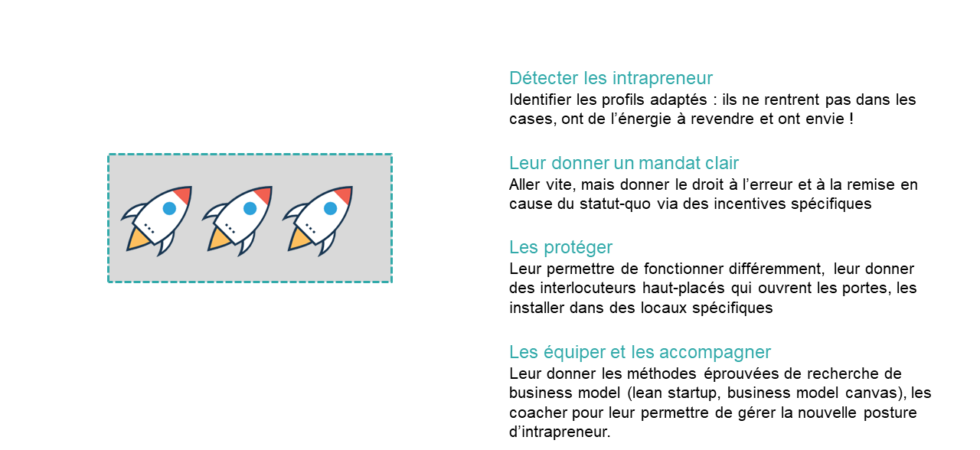 Détecter les intrapreneur
Identifier les profils adaptés : ils ne rentrent pas dans les cases, ont de l'énergie à revendre et ont envie !

Leur donner un mandat clair
Aller vite, mais donner le droit à l'erreur et à la remise en cause du statut-quo via des incentives spécifiques

Les protéger
Leur permettre de fonctionner différemment, leur donner des interlocuteurs haut-placés qui ouvrent les portes, les installer dans des locaux spécifiques

Les équiper et les accompagner
Leur donner les méthodes éprouvées de recherche de business model (lean startup, business model canvas), les coacher pour leur permettre de gérer la nouvelle posture d'intrapreneur.